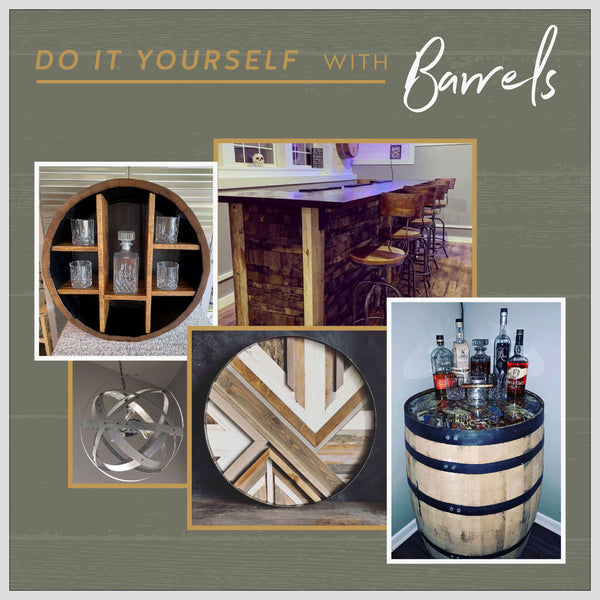 DO IT YOURSELF WITH Barrels